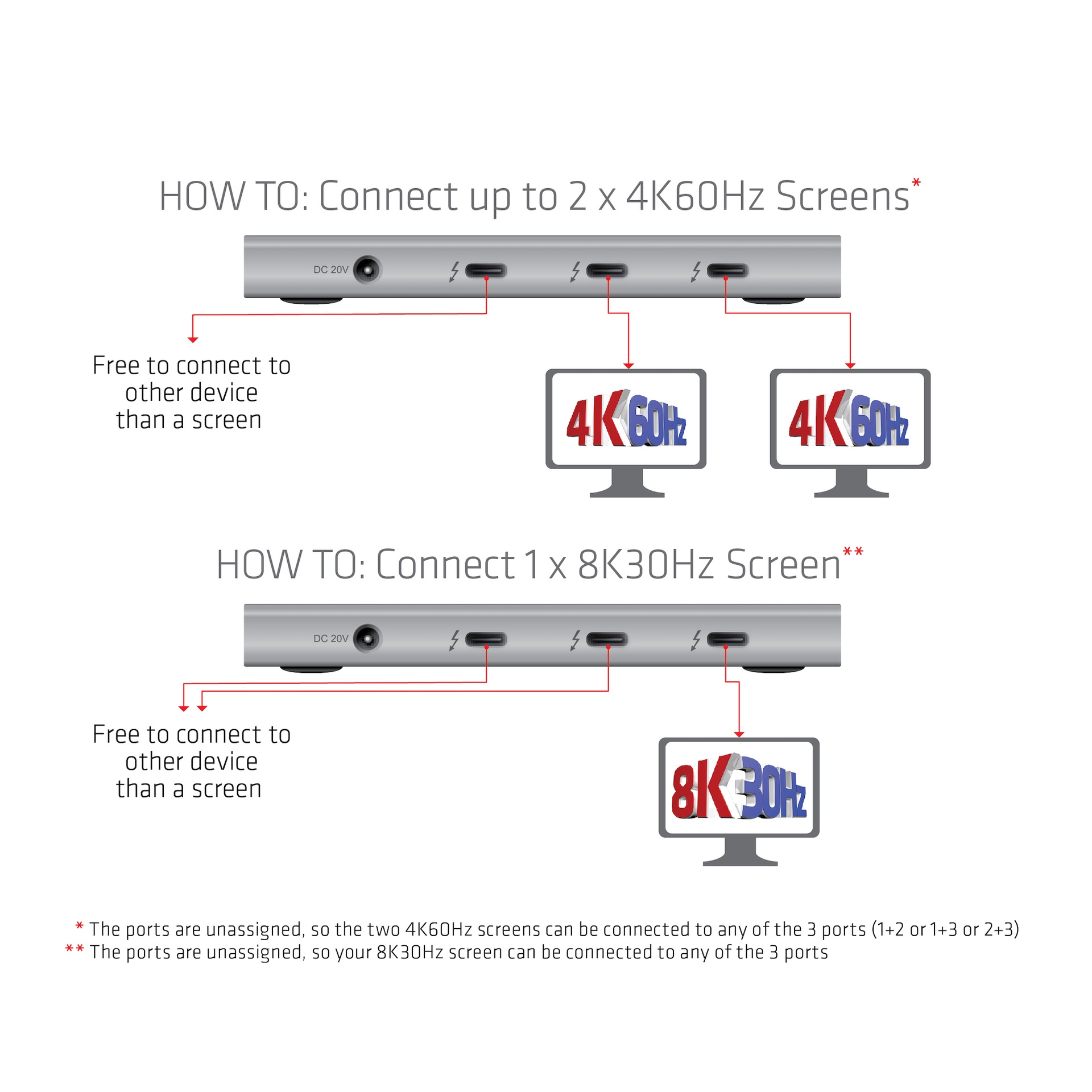 HOW TO: Connect up to 2 x 4K60Hz Screens*

DC 20V

Free to connect to other device than a screen

4K 60Hz

4K 60Hz

HOW TO: Connect 1 x 8K30Hz Screen**

DC 20V

Free to connect to other device than a screen

8K 30Hz

* The ports are unassigned, so the two 4K60Hz screens can be connected to any of the 3 ports (1+2 or 1+3 or 2+3)
** The ports are unassigned, so your 8K30Hz screen can be connected to any of the 3 ports