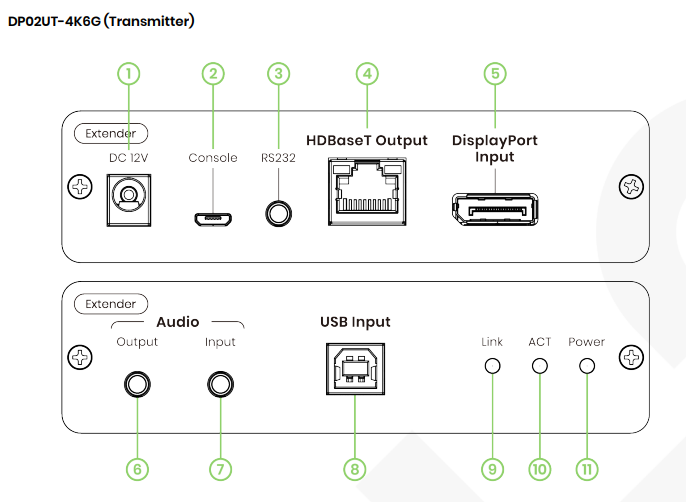 DP02UT-4K6G (Transmitter)

1 2 3 4 5

Extender

DC 12V

Console

RS232

HDBaseT Output

DisplayPort Input

Extender

Audio

Output

Input

USB Input

Link

ACT

Power

6 7 8 9 10 11