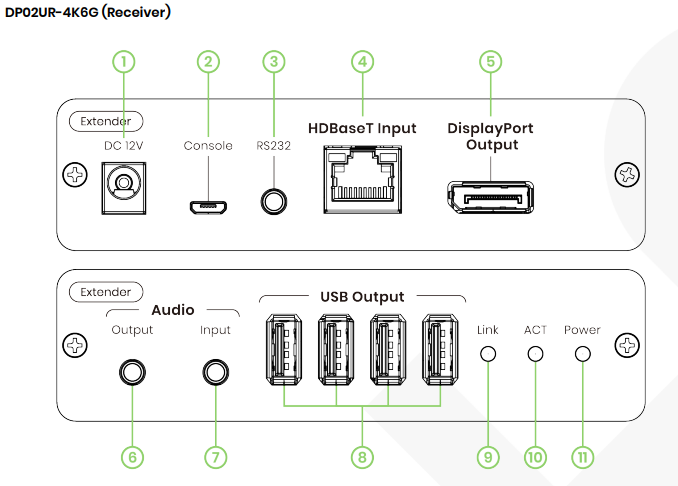 DP02UR-4K6G (Receiver)

1
2
3
4
5

Extender
DC 12V
Console
RS232
HDBaseT Input
DisplayPort Output

Extender
Audio
Output
Input
USB Output
Link
ACT
Power

6
7
8
9
10
11