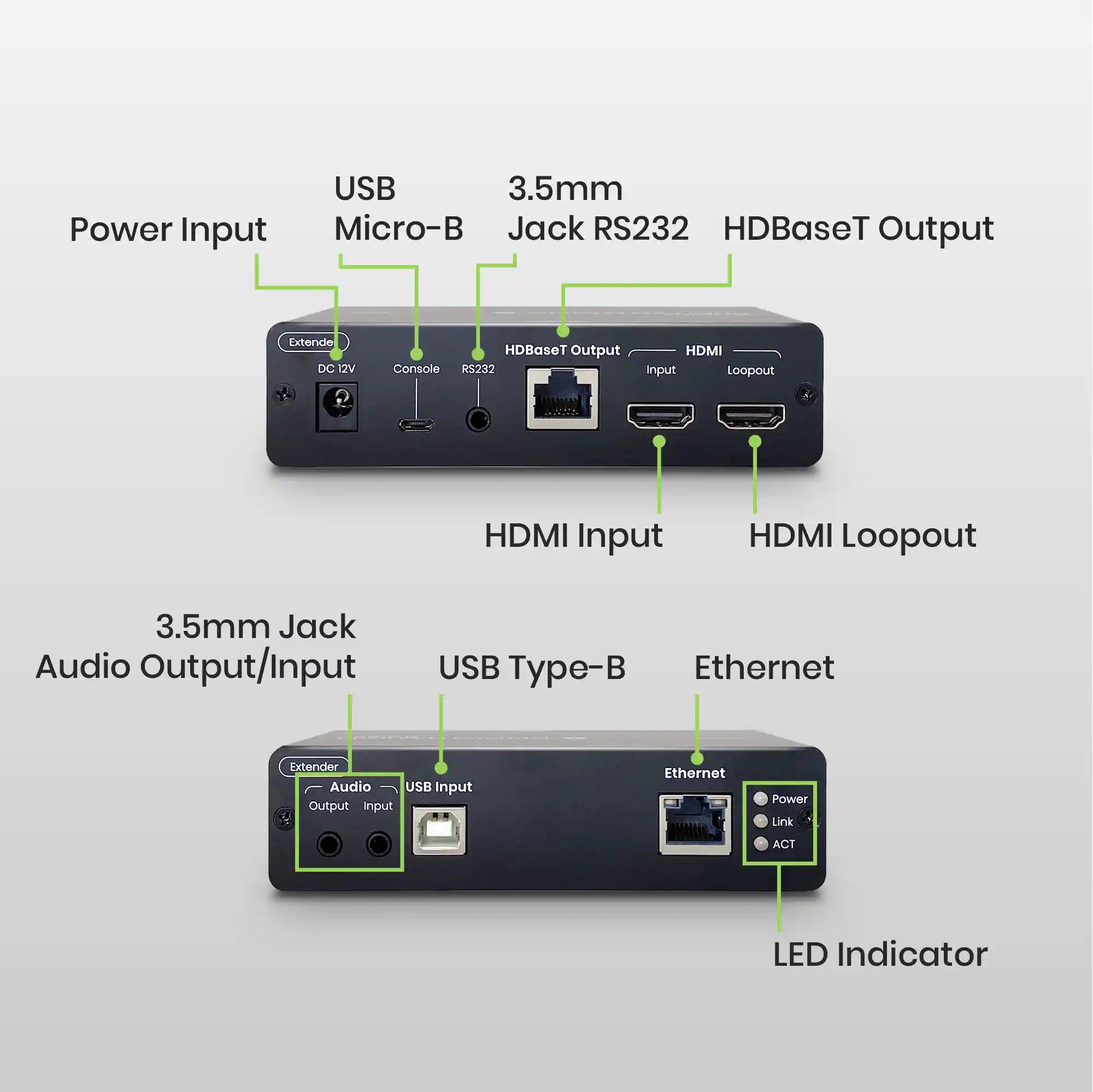 Power Input

USB
Micro-B

3.5mm
Jack RS232

HDBaseT Output

Extender

DC 12V

Console

RS232

HDBaseT Output

HDMI

Input

Loopout

HDMI Input

HDMI Loopout

3.5mm Jack
Audio Output/Input

USB Type-B

Ethernet

Extender

Audio

Output

Input

USB Input

Ethernet

Power

Link

ACT

LED Indicator